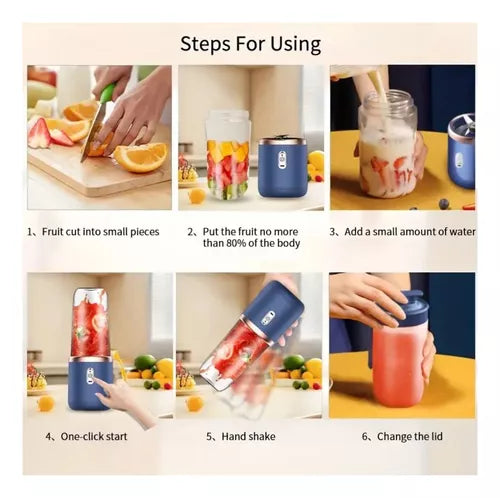 Steps For Using

1、Fruit cut into small pieces

2、Put the fruit no more than 80% of the body

3、Add a small amount of water

4、One-click start

5、Hand shake

6、Change the lid