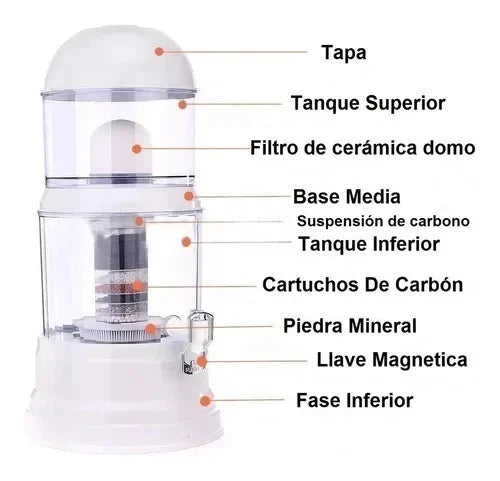 Tapa
Tanque Superior
Filtro de cerámica domo
Base Media
Suspensión de carbono
Tanque Inferior
Cartuchos De Carbón
Piedra Mineral
Llave Magnetica
Fase Inferior